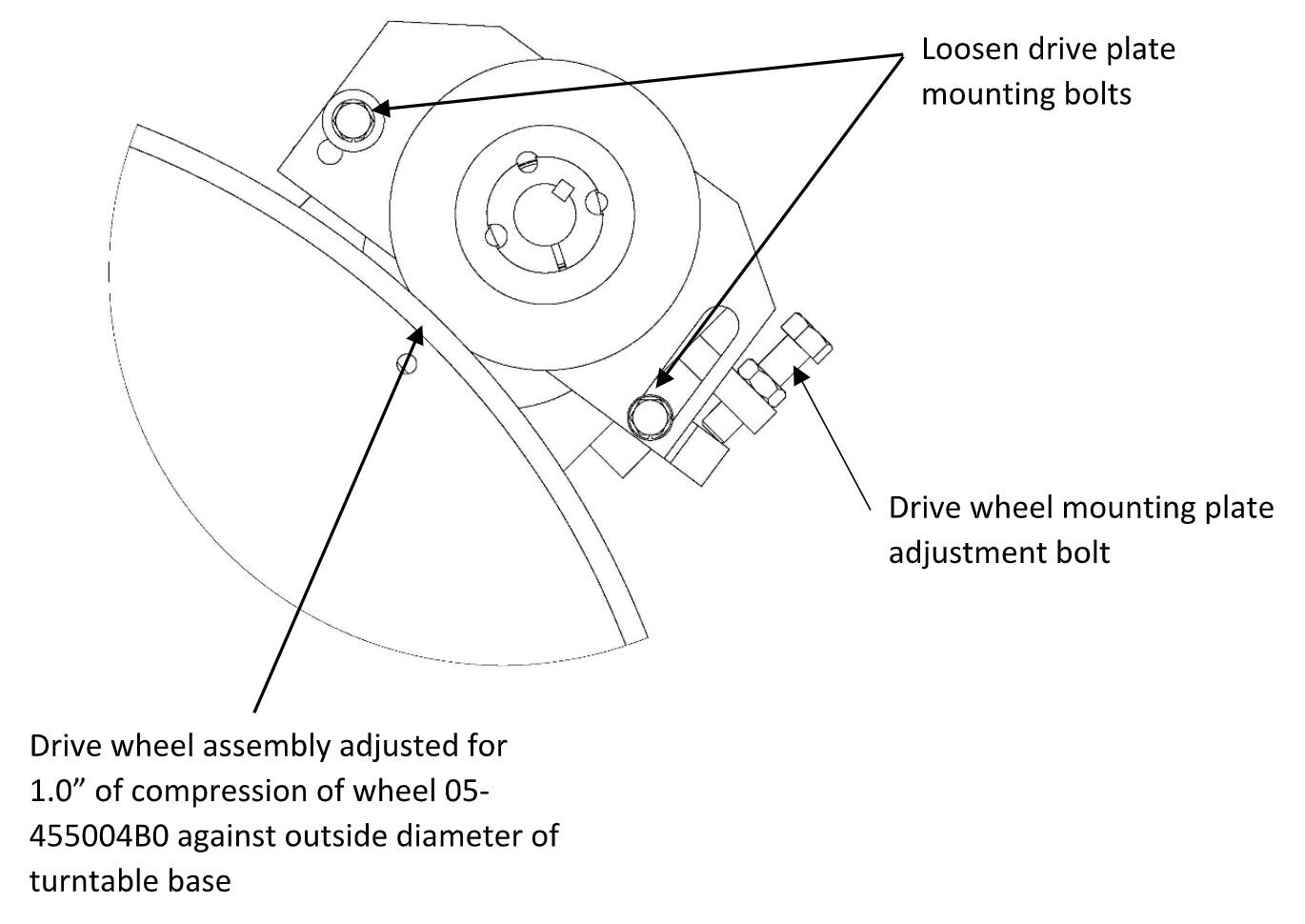 Loosen drive plate mounting bolts

Drive wheel mounting plate adjustment bolt

Drive wheel assembly adjusted for 1.0” of compression of wheel 05-455004B0 against outside diameter of turntable base